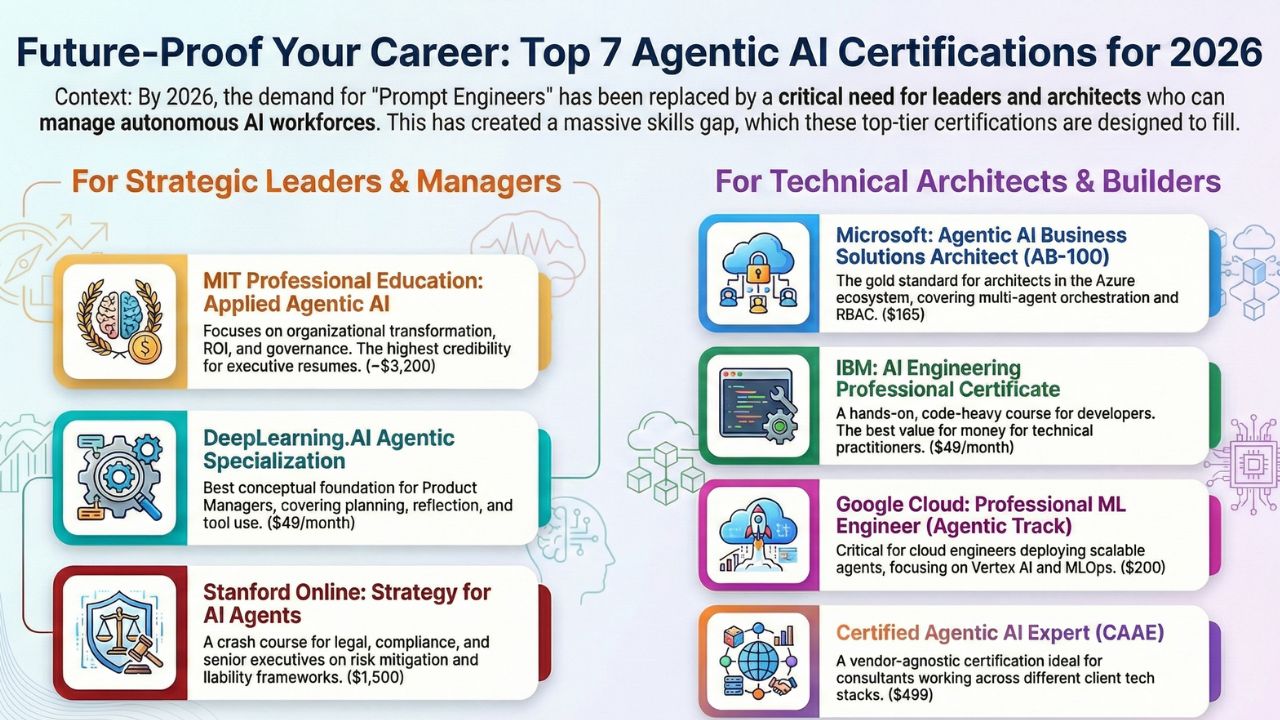 Future-Proof Your Career: Top 7 Agentic AI Certifications for 2026

Context: By 2026, the demand for "Prompt Engineers" has been replaced by a critical need for leaders and architects who can manage autonomous AI workforces. This has created a massive skills gap, which these top-tier certifications are designed to fill.

For Strategic Leaders & Managers

MIT Professional Education: Applied Agentic AI

Focuses on organizational transformation, ROI, and governance. The highest credibility for executive resumes. (~$3,200)

DeepLearning.AI Agentic Specialization

Best conceptual foundation for Product Managers, covering planning, reflection, and tool use. ($49/month)

Stanford Online: Strategy for AI Agents

A crash course for legal, compliance, and senior executives on risk mitigation and liability frameworks. ($1,500)

For Technical Architects & Builders

Microsoft: Agentic AI Business Solutions Architect (AB-100)

The gold standard for architects in the Azure ecosystem, covering multi-agent orchestration and RBAC. ($165)

IBM: AI Engineering Professional Certificate

A hands-on, code-heavy course for developers. The best value for money for technical practitioners. ($49/month)

Google Cloud: Professional ML Engineer (Agentic Track)

Critical for cloud engineers deploying scalable agents, focusing on Vertex AI and MLOps. ($200)

Certified Agentic AI Expert (CAAE)

A vendor-agnostic certification ideal for consultants working across different client tech stacks. ($499)